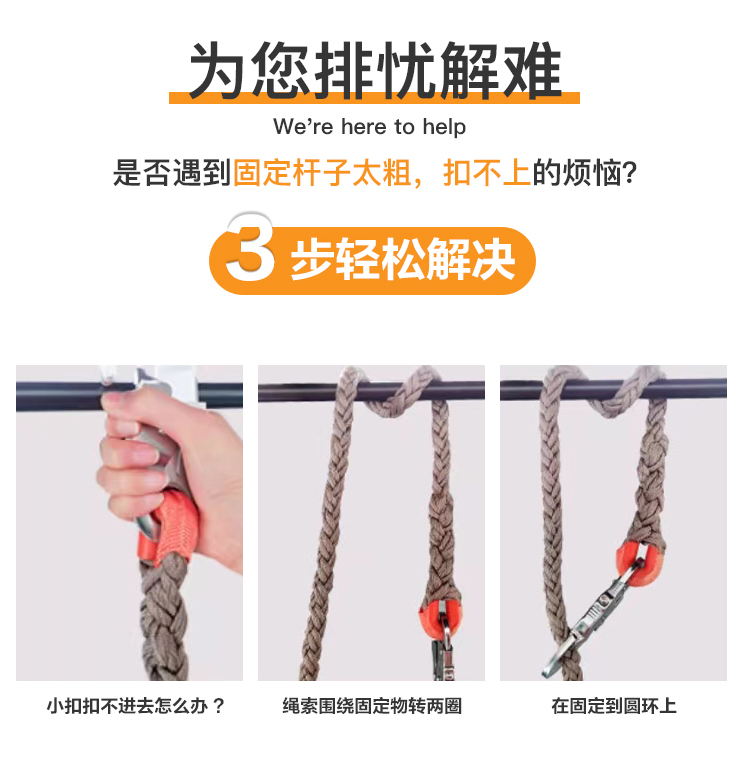 为您排忧解难

We're here to help

是否遇到固定杆子太粗，扣不上的烦恼?

3 步轻松解决

小扣扣不进去怎么办？

绳索围绕固定物转两圈

在固定到圆环上